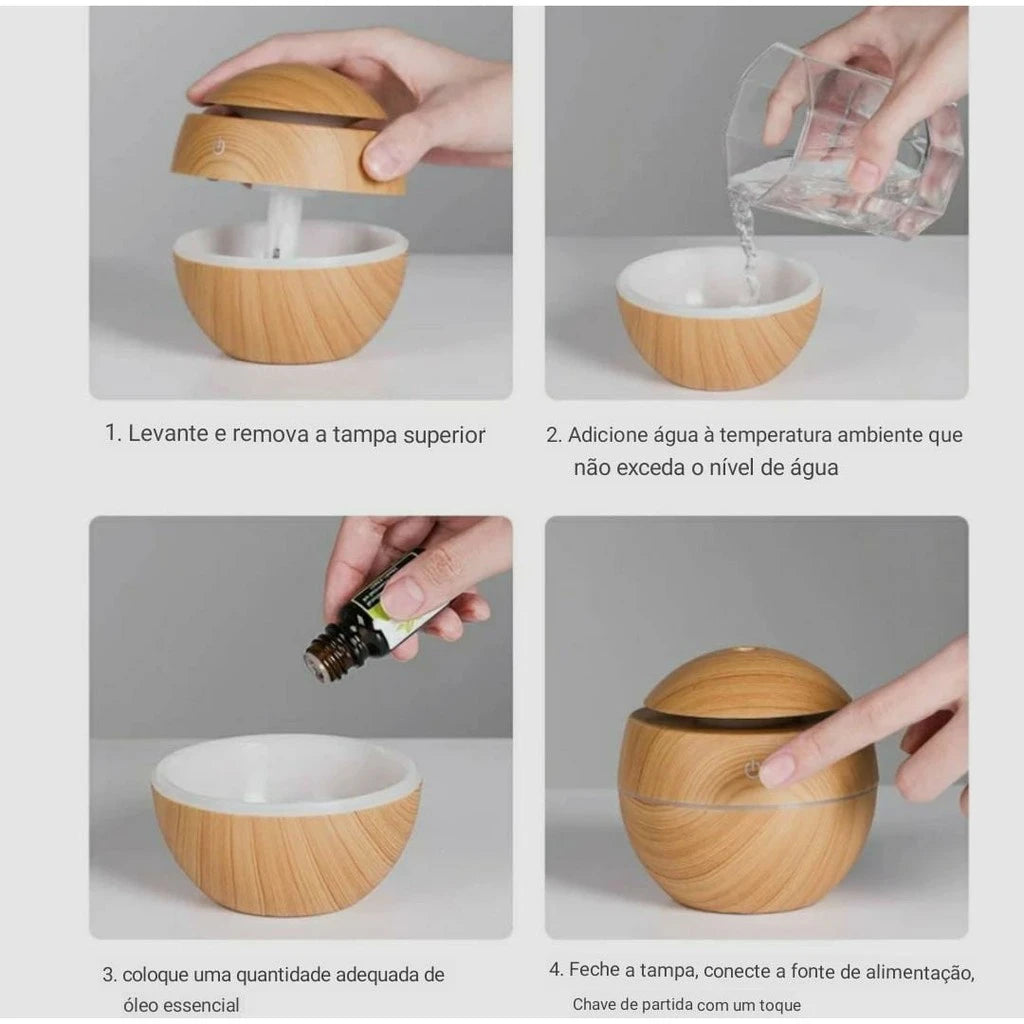 1. Levante e remova a tampa superior

2. Adicione água à temperatura ambiente que não exceda o nível de água

3. coloque uma quantidade adequada de óleo essencial

4. Feche a tampa, conecte a fonte de alimentação, Chave de partida com um toque